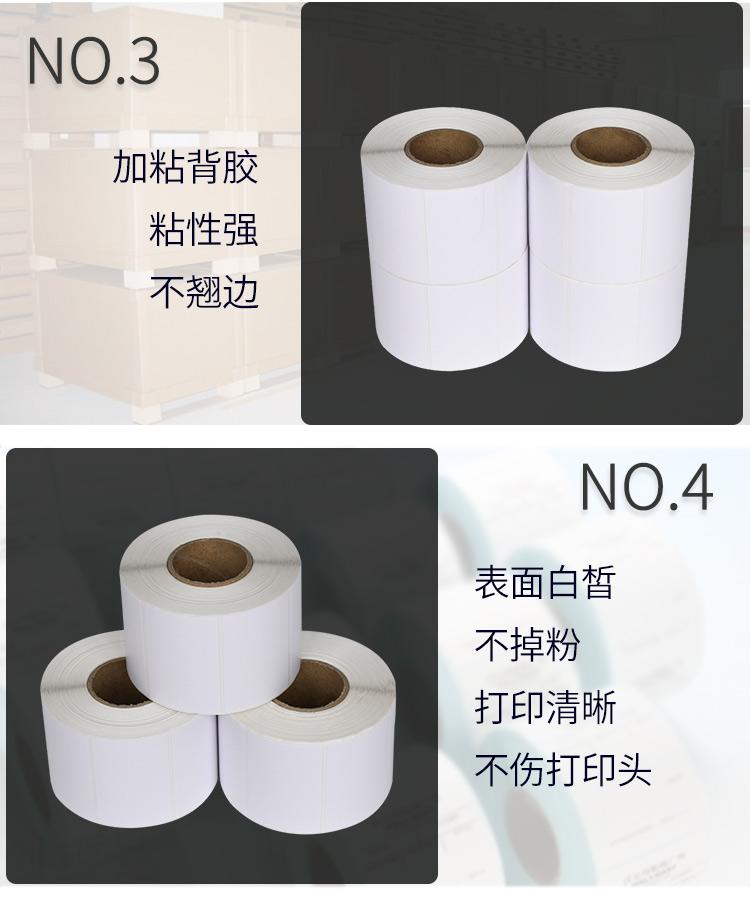 NO.3

加粘背胶

粘性强

不翘边

NO.4

表面白皙

不掉粉

打印清晰

不伤打印头